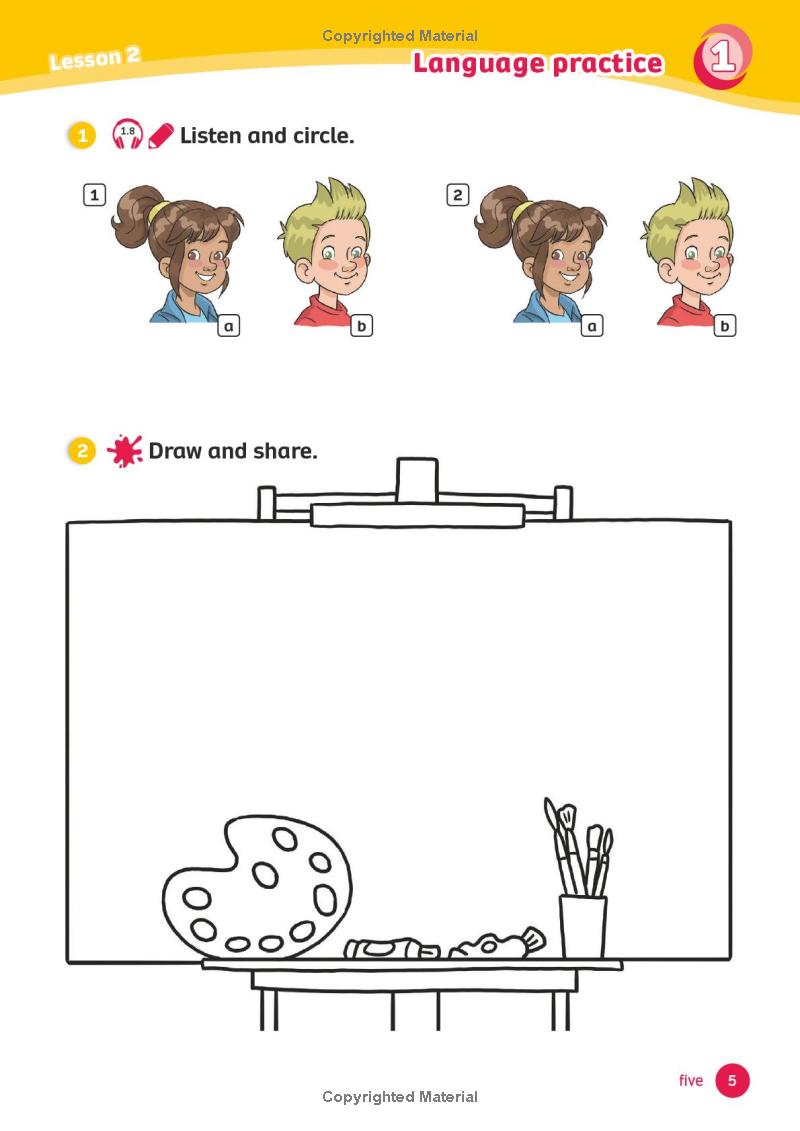 Copyrighted Material

Lesson 2

Language practice

1

1 1.8 Listen and circle.

1

a

b

2

a

b

2 Draw and share.

five 5

Copyrighted Material