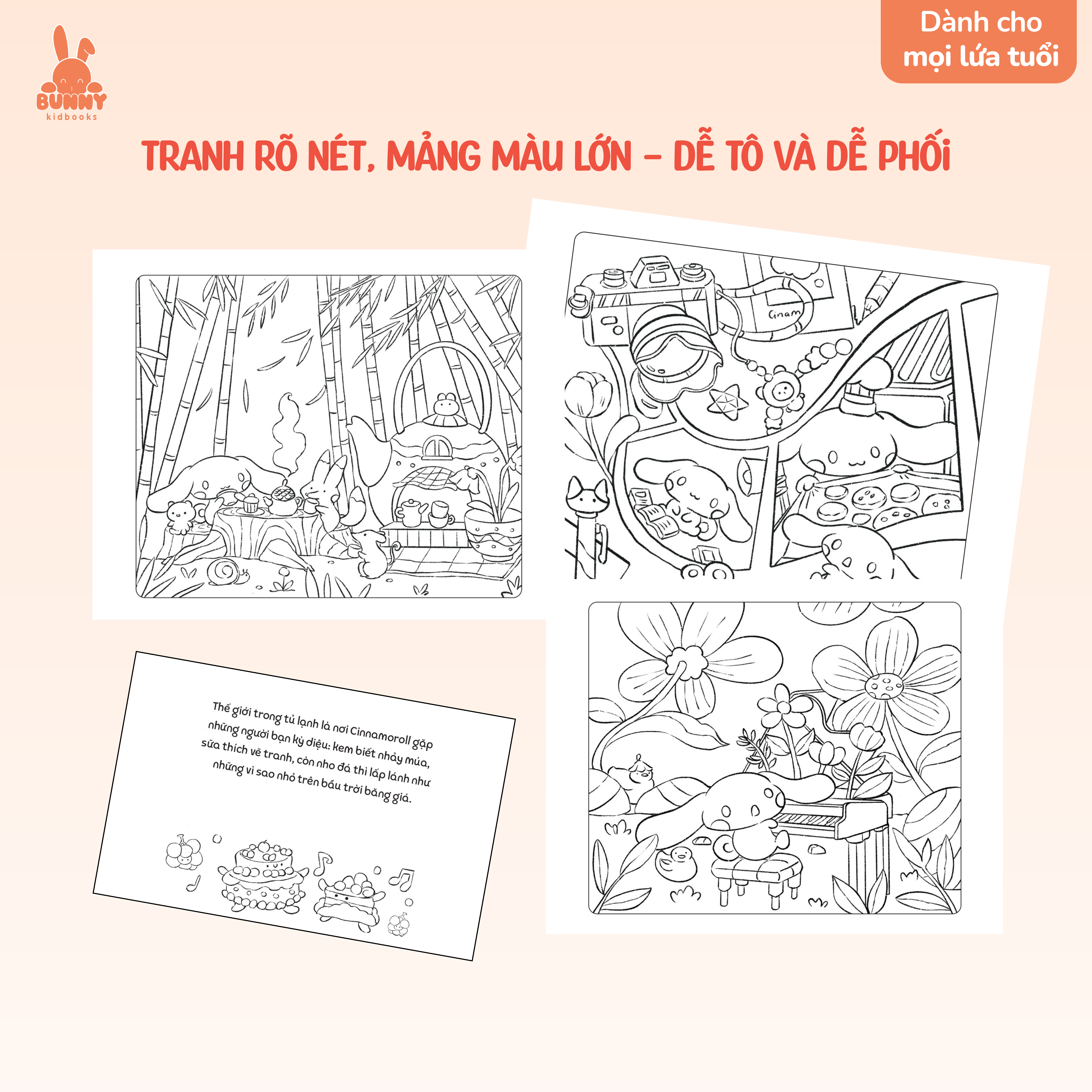 BUNNY
kidbooks

Dành cho mọi lứa tuổi

TRANH RÕ NÉT, MẢNG MÀU LỚN - DỄ TÔ VÀ DỄ PHỐI

Cinam

Thế giới trong tủ lạnh là nơi Cinnamoroll gặp những người bạn kỳ diệu: kem biết nhảy múa, sữa thích vẽ tranh, còn nho đá thì lấp lánh như những vì sao nhỏ trên bầu trời băng giá.