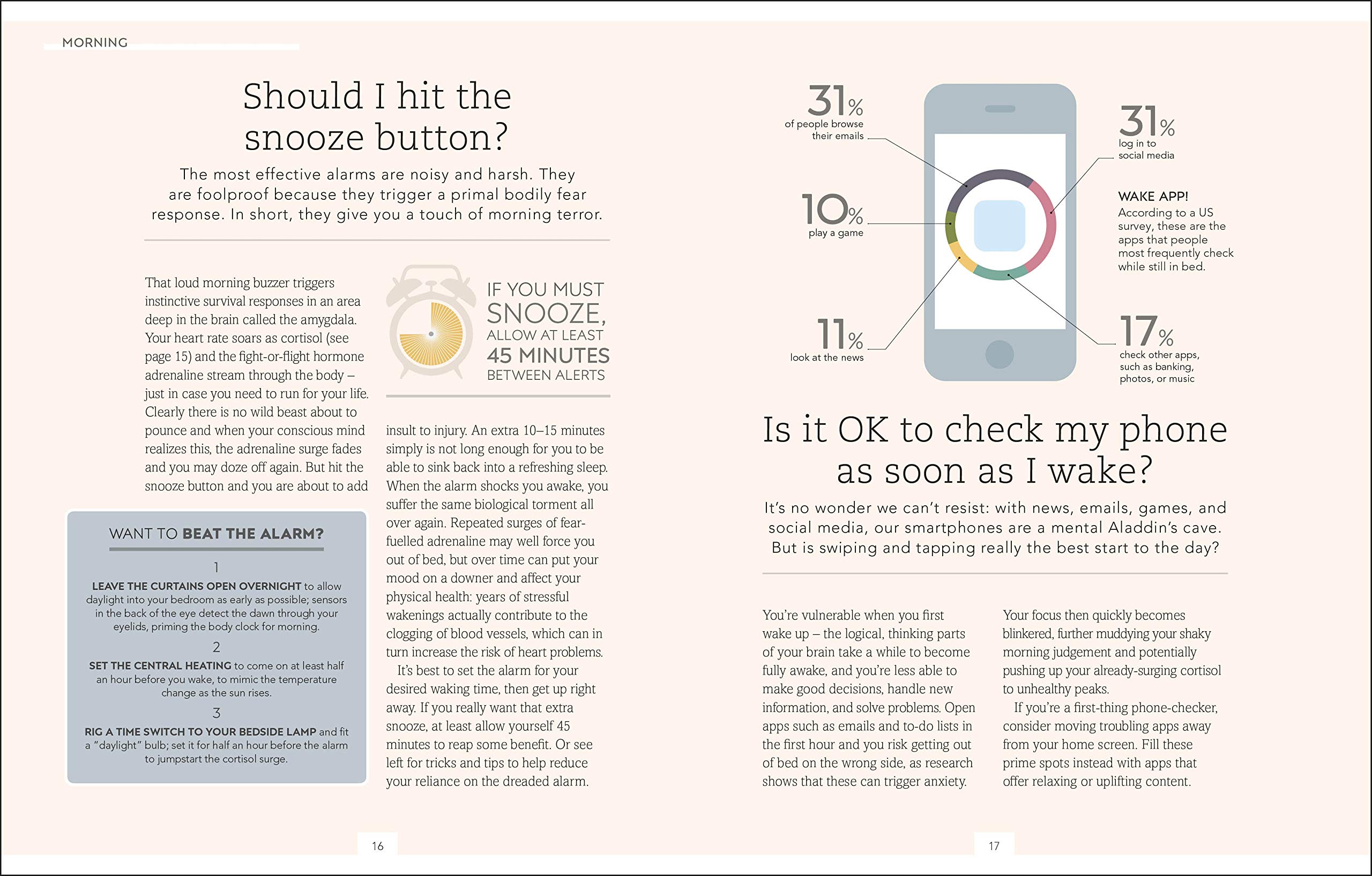 MORNING

Should I hit the snooze button?

The most effective alarms are noisy and harsh. They are foolproof because they trigger a primal bodily fear response. In short, they give you a touch of morning terror.

That loud morning buzzer triggers instinctive survival responses in an area deep in the brain called the amygdala. Your heart rate soars as cortisol (see page 15) and the fight-or-flight hormone adrenaline stream through the body – just in case you need to run for your life. Clearly there is no wild beast about to pounce and when your conscious mind realizes this, the adrenaline surge fades and you may doze off again. But hit the snooze button and you are about to add

IF YOU MUST SNOOZE, ALLOW AT LEAST 45 MINUTES BETWEEN ALERTS

insult to injury. An extra 10–15 minutes simply is not long enough for you to be able to sink back into a refreshing sleep. When the alarm shocks you awake, you suffer the same biological torment all over again. Repeated surges of fear-fuelled adrenaline may well force you out of bed, but over time can put your mood on a downer and affect your physical health: years of stressful wakenings actually contribute to the clogging of blood vessels, which can in turn increase the risk of heart problems.

It's best to set the alarm for your desired waking time, then get up right away. If you really want that extra snooze, at least allow yourself 45 minutes to reap some benefit. Or see left for tricks and tips to help reduce your reliance on the dreaded alarm.

WANT TO BEAT THE ALARM?

1
LEAVE THE CURTAINS OPEN OVERNIGHT to allow daylight into your bedroom as early as possible; sensors in the back of the eye detect the dawn through your eyelids, priming the body clock for morning.

2
SET THE CENTRAL HEATING to come on at least half an hour before you wake, to mimic the temperature change as the sun rises.

3
RIG A TIME SWITCH TO YOUR BEDSIDE LAMP and fit a "daylight" bulb; set it for half an hour before the alarm to jumpstart the cortisol surge.

16

31% of people browse their emails

10% play a game

11% look at the news

31% log in to social media

WAKE APP!
According to a US survey, these are the apps that people most frequently check while still in bed.

17% check other apps, such as banking, photos, or music

Is it OK to check my phone as soon as I wake?

It's no wonder we can't resist: with news, emails, games, and social media, our smartphones are a mental Aladdin's cave. But is swiping and tapping really the best start to the day?

You're vulnerable when you first wake up – the logical, thinking parts of your brain take a while to become fully awake, and you're less able to make good decisions, handle new information, and solve problems. Open apps such as emails and to-do lists in the first hour and you risk getting out of bed on the wrong side, as research shows that these can trigger anxiety.

Your focus then quickly becomes blinkered, further muddying your shaky morning judgement and potentially pushing up your already-surging cortisol to unhealthy peaks.

If you're a first-thing phone-checker, consider moving troubling apps away from your home screen. Fill these prime spots instead with apps that offer relaxing or uplifting content.

17