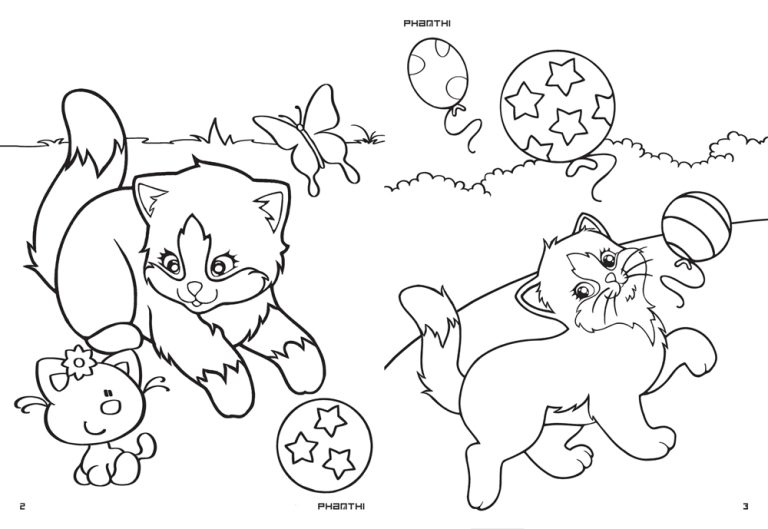 PHANTHI

2

PHANTHI

3