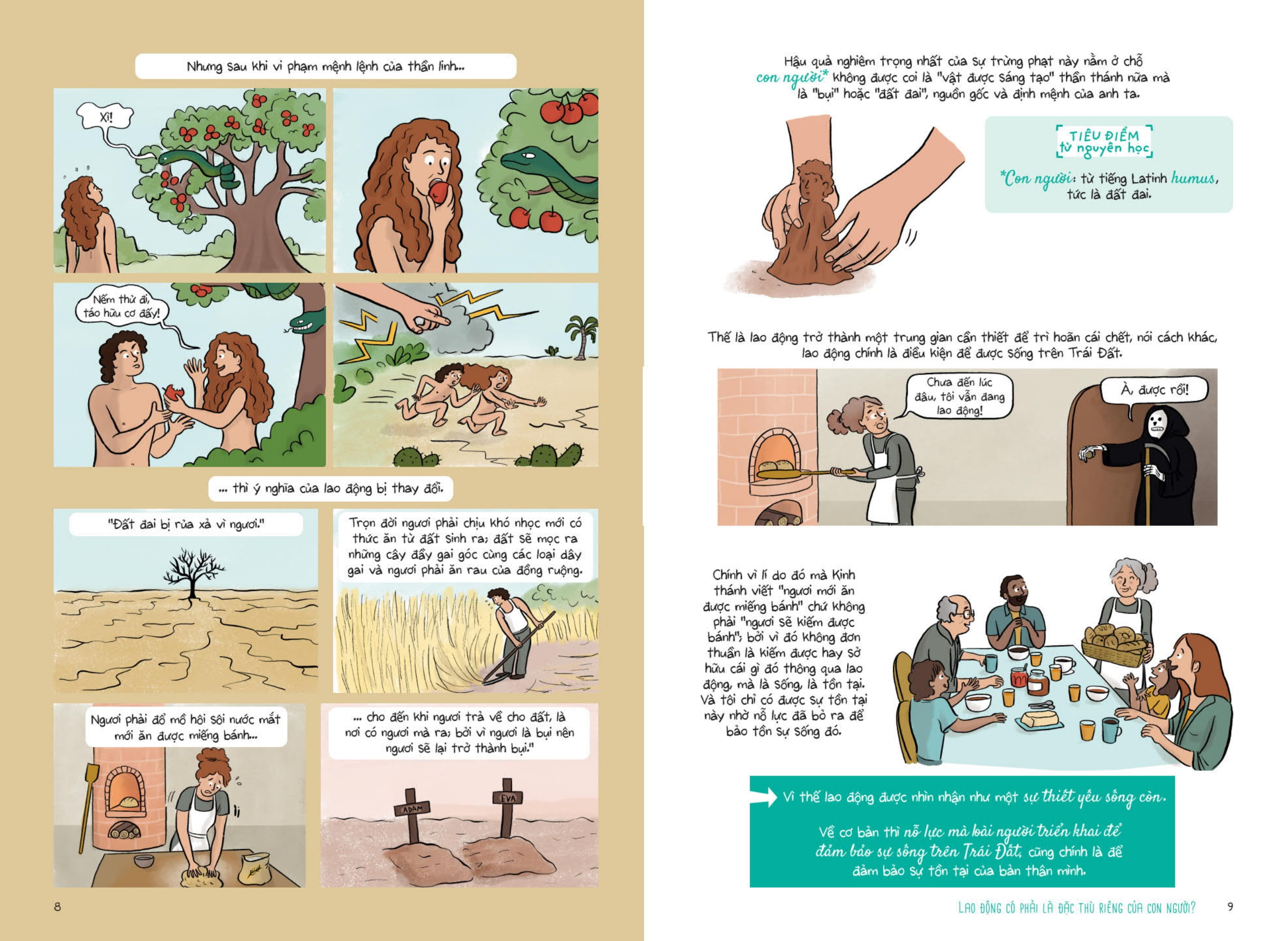 Nhưng sau khi vi phạm mệnh lệnh của thần linh...

Xì!

Nếm thử đi, táo hữu cơ đấy!

... thì ý nghĩa của lao động bị thay đổi.

"Đất đai bị rủa xả vì ngươi."

Trọn đời ngươi phải chịu khó nhọc mới có thức ăn từ đất sinh ra; đất sẽ mọc ra những cây đầy gai góc cùng các loại dây gai và ngươi phải ăn rau của đồng ruộng.

Ngươi phải đổ mồ hôi sôi nước mắt mới ăn được miếng bánh...

... cho đến khi ngươi trả về cho đất, là nơi có ngươi mà ra; bởi vì ngươi là bụi nên ngươi sẽ lại trở thành bụi."

ADAM

EVA

8

Hậu quả nghiêm trọng nhất của sự trừng phạt này nằm ở chỗ con người* không được coi là "vật được sáng tạo" thần thánh nữa mà là "bụi" hoặc "đất đai", nguồn gốc và định mệnh của anh ta.

TIÊU ĐIỂM từ nguyên học

*Con người: từ tiếng Latinh humus, tức là đất đai.

Thế là lao động trở thành một trung gian cần thiết để trì hoãn cái chết, nói cách khác, lao động chính là điều kiện để được sống trên Trái Đất.

Chưa đến lúc đâu, tôi vẫn đang lao động!

À, được rồi!

Chính vì lí do đó mà Kinh thánh viết "ngươi mới ăn được miếng bánh" chứ không phải "ngươi sẽ kiếm được bánh"; bởi vì đó không đơn thuần là kiếm được hay sở hữu cái gì đó thông qua lao động, mà là sống, là tồn tại. Và tôi chỉ có được sự tồn tại này nhờ nỗ lực đã bỏ ra để bảo tồn sự sống đó.

Vì thế lao động được nhìn nhận như một sự thiết yếu sống còn.

Về cơ bản thì nỗ lực mà loài người triển khai để đảm bảo sự sống trên Trái Đất, cũng chính là để đảm bảo sự tồn tại của bản thân mình.

LAO ĐỘNG CÓ PHẢI LÀ ĐẶC THÙ RIÊNG CỦA CON NGƯỜI? 9