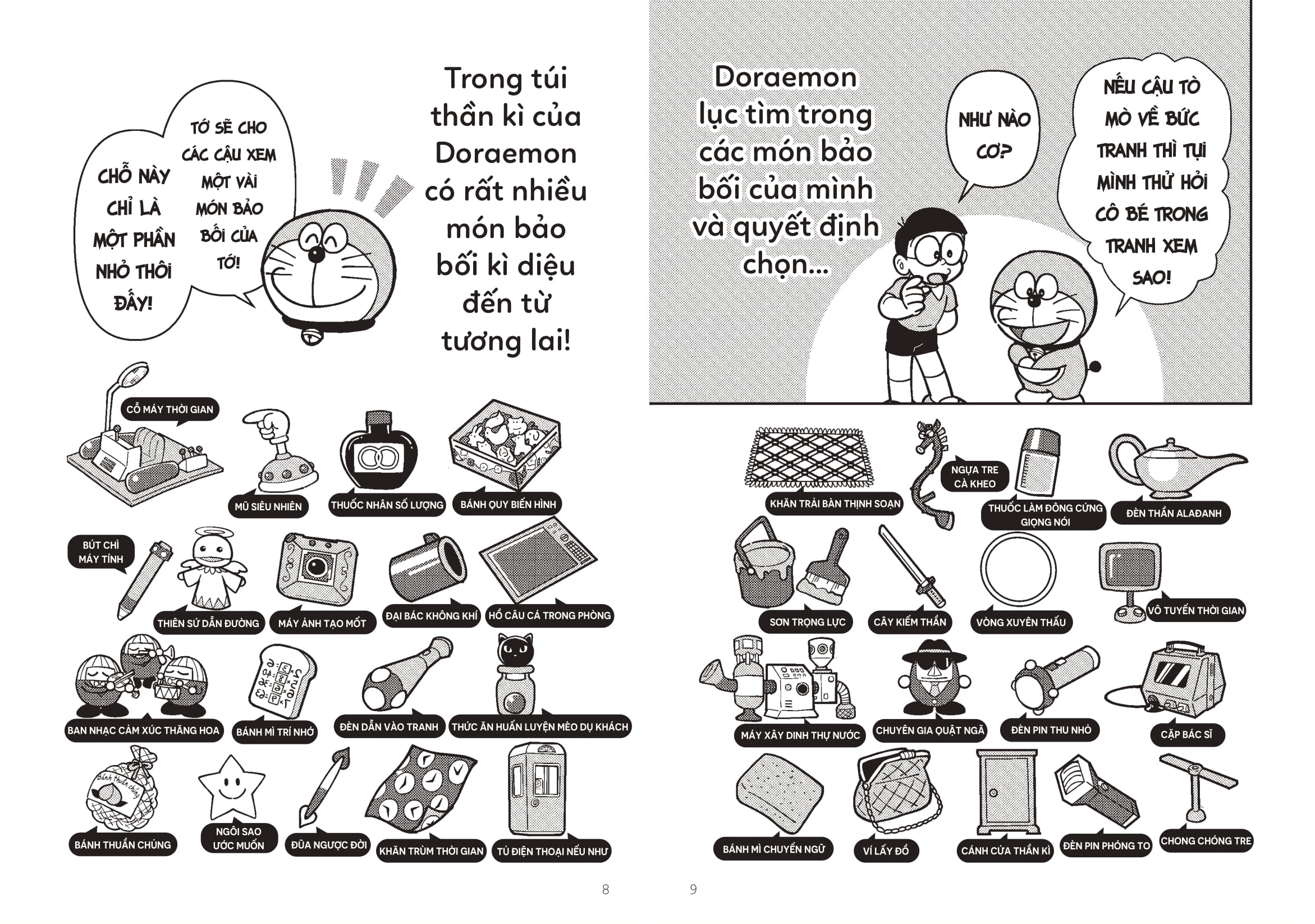 CHỖ NÀY CHỈ LÀ MỘT PHẦN NHỎ THÔI ĐẤY!

TỚ SẼ CHO CÁC CẬU XEM MỘT VÀI MÓN BẢO BỐI CỦA TỚ!

Trong túi thần kì của Doraemon có rất nhiều món bảo bối kì diệu đến từ tương lai!

CỖ MÁY THỜI GIAN
MŨ SIÊU NHIÊN
THUỐC NHÂN SỐ LƯỢNG
BÁNH QUY BIẾN HÌNH
BÚT CHÌ MÁY TÍNH
THIÊN SỨ DẪN ĐƯỜNG
MÁY ẢNH TẠO MỐT
ĐẠI BÁC KHÔNG KHÍ
HỒ CÂU CÁ TRONG PHÒNG
BAN NHẠC CẢM XÚC THĂNG HOA
BÁNH MÌ TRÍ NHỚ
ĐÈN DẪN VÀO TRANH
THỨC ĂN HUẤN LUYỆN MÈO DỤ KHÁCH
Bánh thuần chủng
BÁNH THUẦN CHỦNG
NGÔI SAO ƯỚC MUỐN
ĐŨA NGƯỢC ĐỜI
KHĂN TRÙM THỜI GIAN
TỦ ĐIỆN THOẠI NẾU NHƯ

8

Doraemon lục tìm trong các món bảo bối của mình và quyết định chọn...

NHƯ NÀO CƠ?

NẾU CẬU TÒ MÒ VỀ BỨC TRANH THÌ TỤI MÌNH THỬ HỎI CÔ BÉ TRONG TRANH XEM SAO!

KHĂN TRẢI BÀN THỊNH SOẠN
NGỰA TRE CÀ KHEO
THUỐC LÀM ĐÔNG CỨNG GIỌNG NÓI
ĐÈN THẦN ALAĐANH
SƠN TRỌNG LỰC
CÂY KIẾM THẦN
VÒNG XUYÊN THẤU
VÔ TUYẾN THỜI GIAN
MÁY XÂY DINH THỰ NƯỚC
CHUYÊN GIA QUẬT NGÃ
ĐÈN PIN THU NHỎ
CẶP BÁC SĨ
BÁNH MÌ CHUYỂN NGỮ
VÍ LẤY ĐỒ
CÁNH CỬA THẦN KÌ
ĐÈN PIN PHÓNG TO
CHONG CHÓNG TRE

9