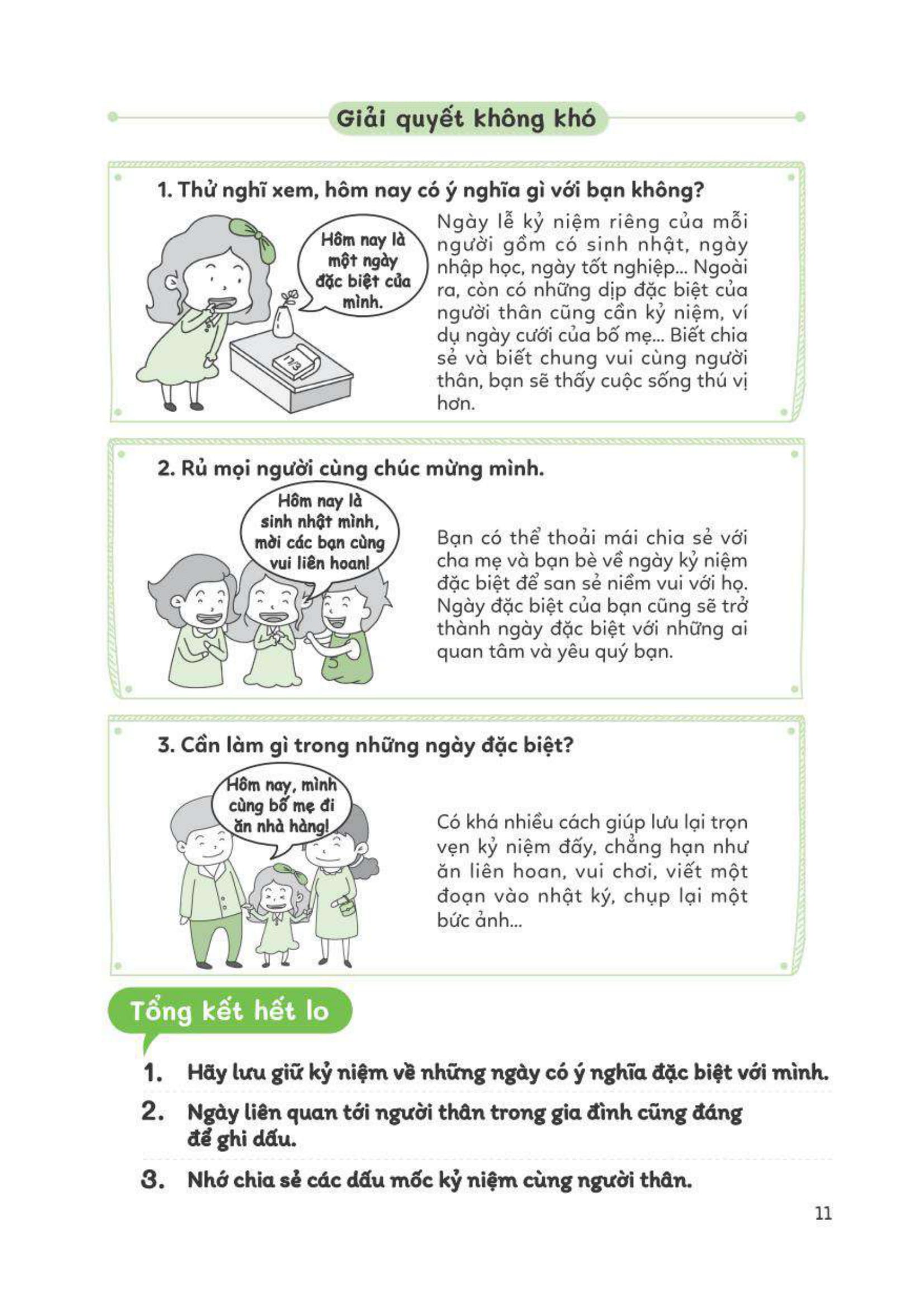 Giải quyết không khó

1. Thử nghĩ xem, hôm nay có ý nghĩa gì với bạn không?

Hôm nay là một ngày đặc biệt của mình.

17/3

Ngày lễ kỷ niệm riêng của mỗi người gồm có sinh nhật, ngày nhập học, ngày tốt nghiệp... Ngoài ra, còn có những dịp đặc biệt của người thân cũng cần kỷ niệm, ví dụ ngày cưới của bố mẹ... Biết chia sẻ và biết chung vui cùng người thân, bạn sẽ thấy cuộc sống thú vị hơn.

2. Rủ mọi người cùng chúc mừng mình.

Hôm nay là sinh nhật mình, mời các bạn cùng vui liên hoan!

Bạn có thể thoải mái chia sẻ với cha mẹ và bạn bè về ngày kỷ niệm đặc biệt để san sẻ niềm vui với họ. Ngày đặc biệt của bạn cũng sẽ trở thành ngày đặc biệt với những ai quan tâm và yêu quý bạn.

3. Cần làm gì trong những ngày đặc biệt?

Hôm nay, mình cùng bố mẹ đi ăn nhà hàng!

Có khá nhiều cách giúp lưu lại trọn vẹn kỷ niệm đấy, chẳng hạn như ăn liên hoan, vui chơi, viết một đoạn vào nhật ký, chụp lại một bức ảnh...

Tổng kết hết lo

1. Hãy lưu giữ kỷ niệm về những ngày có ý nghĩa đặc biệt với mình.

2. Ngày liên quan tới người thân trong gia đình cũng đáng để ghi dấu.

3. Nhớ chia sẻ các dấu mốc kỷ niệm cùng người thân.

11