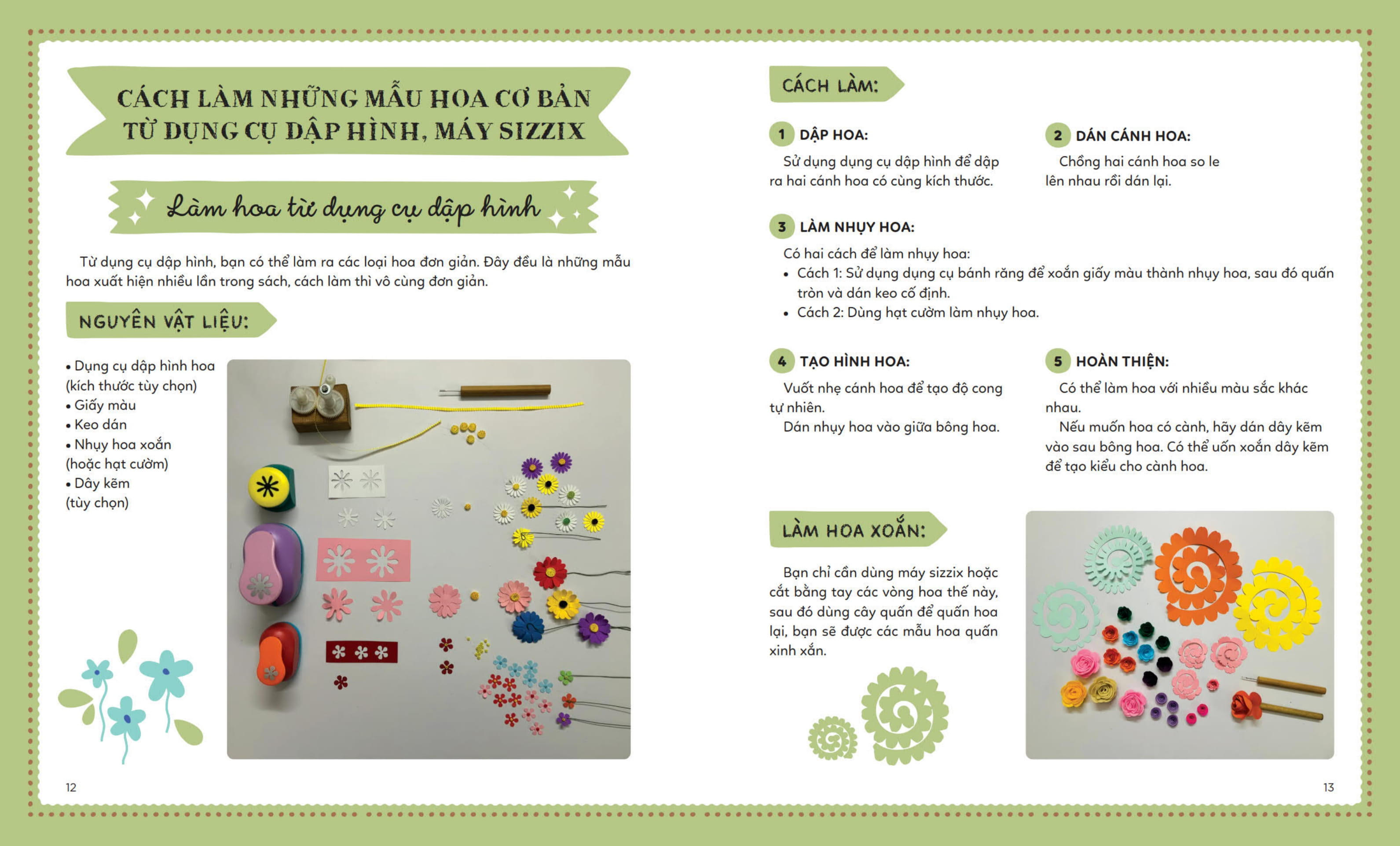 CÁCH LÀM NHỮNG MẪU HOA CƠ BẢN TỪ DỤNG CỤ DẬP HÌNH, MÁY SIZZIX

Làm hoa từ dụng cụ dập hình

Từ dụng cụ dập hình, bạn có thể làm ra các loại hoa đơn giản. Đây đều là những mẫu hoa xuất hiện nhiều lần trong sách, cách làm thì vô cùng đơn giản.

NGUYÊN VẬT LIỆU:

• Dụng cụ dập hình hoa (kích thước tùy chọn)
• Giấy màu
• Keo dán
• Nhụy hoa xoắn (hoặc hạt cườm)
• Dây kẽm (tùy chọn)

12

CÁCH LÀM:

1 DẬP HOA:
Sử dụng dụng cụ dập hình để dập ra hai cánh hoa có cùng kích thước.

2 DÁN CÁNH HOA:
Chồng hai cánh hoa so le lên nhau rồi dán lại.

3 LÀM NHỤY HOA:
Có hai cách để làm nhụy hoa:
• Cách 1: Sử dụng dụng cụ bánh răng để xoắn giấy màu thành nhụy hoa, sau đó quấn tròn và dán keo cố định.
• Cách 2: Dùng hạt cườm làm nhụy hoa.

4 TẠO HÌNH HOA:
Vuốt nhẹ cánh hoa để tạo độ cong tự nhiên.
Dán nhụy hoa vào giữa bông hoa.

5 HOÀN THIỆN:
Có thể làm hoa với nhiều màu sắc khác nhau.
Nếu muốn hoa có cành, hãy dán dây kẽm vào sau bông hoa. Có thể uốn xoắn dây kẽm để tạo kiểu cho cành hoa.

LÀM HOA XOẮN:

Bạn chỉ cần dùng máy sizzix hoặc cắt bằng tay các vòng hoa thế này, sau đó dùng cây quấn để quấn hoa lại, bạn sẽ được các mẫu hoa quấn xinh xắn.

13