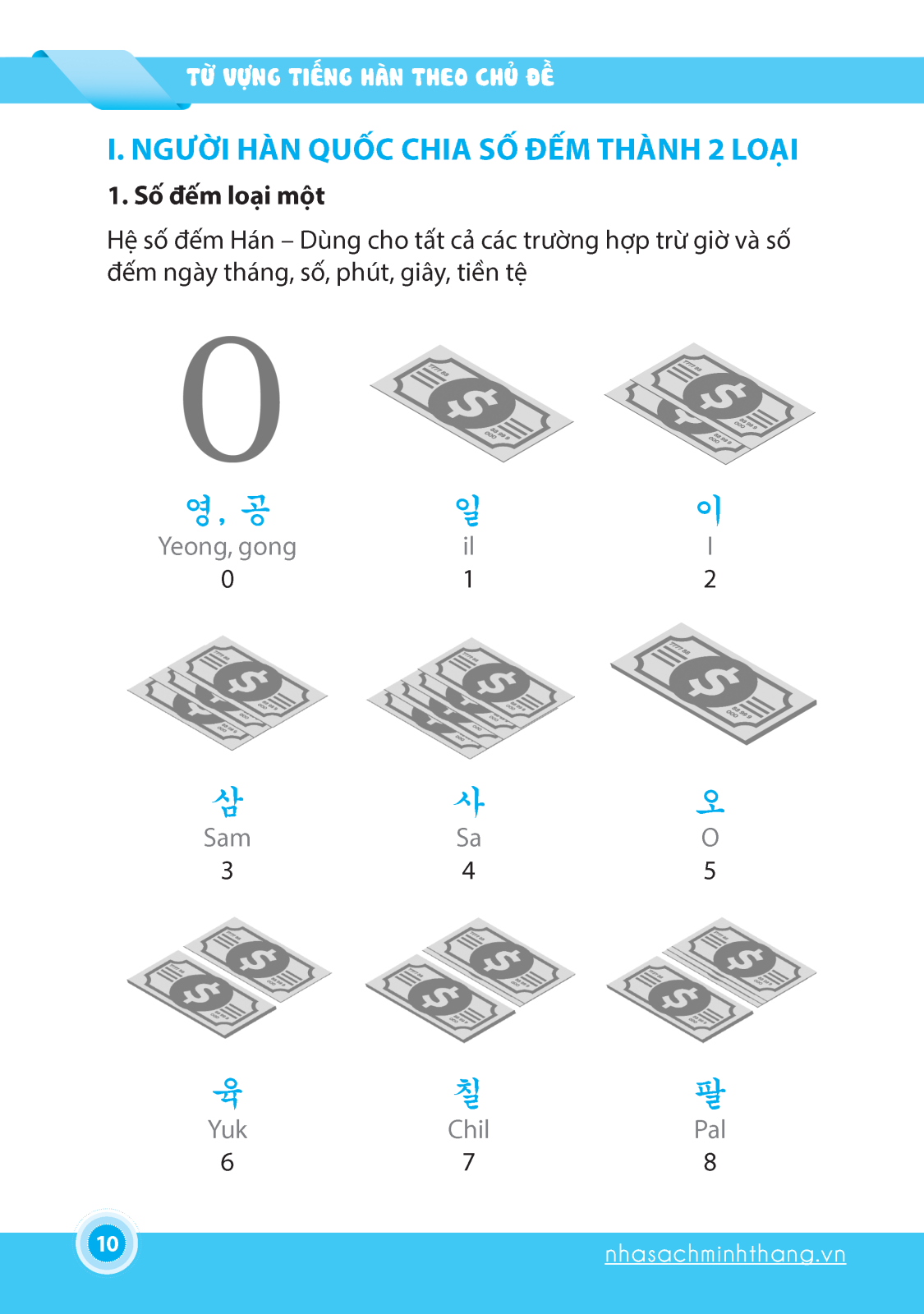 TỪ VỰNG TIẾNG HÀN THEO CHỦ ĐỀ

I. NGƯỜI HÀN QUỐC CHIA SỐ ĐẾM THÀNH 2 LOẠI

1. Số đếm loại một

Hệ số đếm Hán – Dùng cho tất cả các trường hợp trừ giờ và số đếm ngày tháng, số, phút, giây, tiền tệ

0

영, 공
Yeong, gong
0

일
il
1

이
I
2

삼
Sam
3

사
Sa
4

오
O
5

육
Yuk
6

칠
Chil
7

팔
Pal
8

10

nhasachminhthang.vn