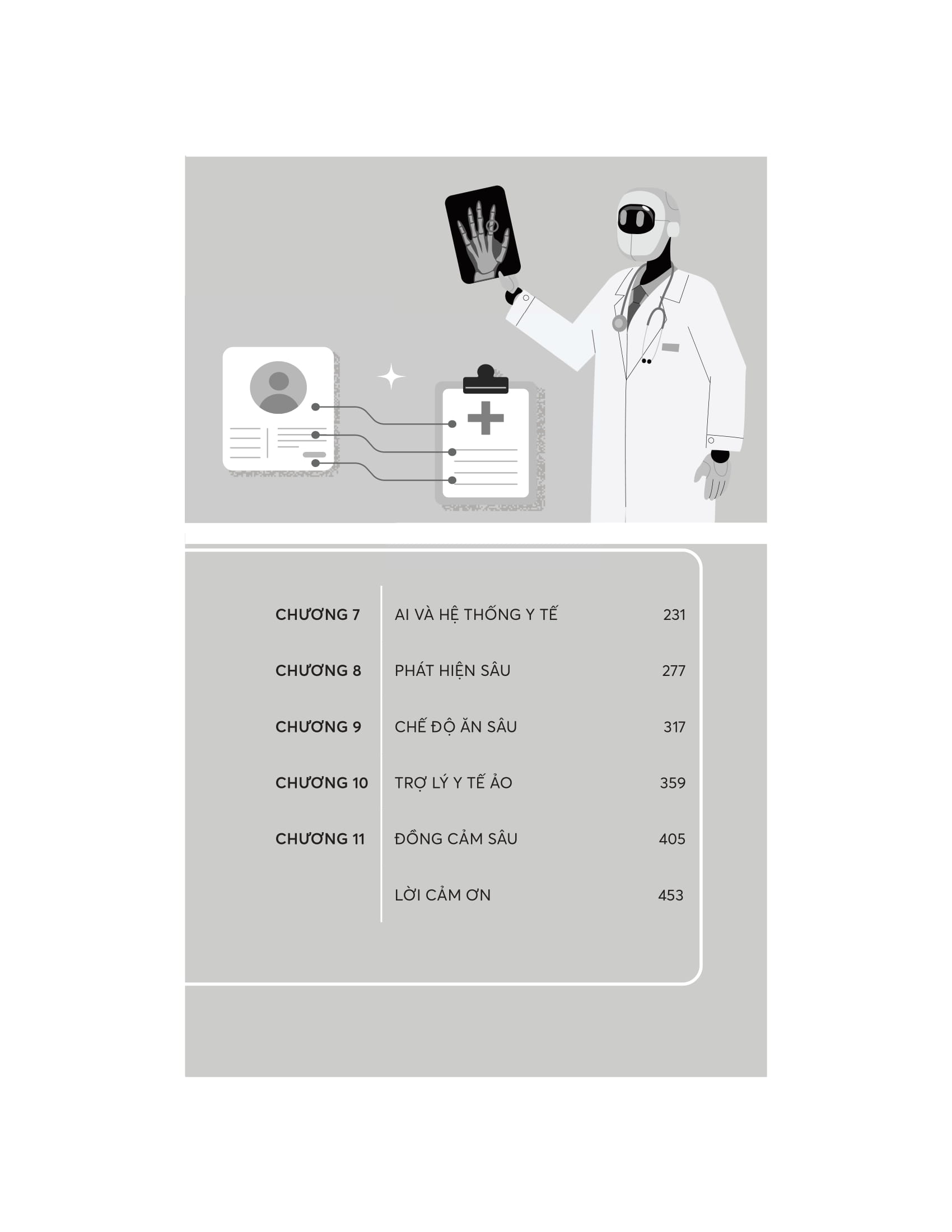 | CHƯƠNG 7 | AI VÀ HỆ THỐNG Y TẾ | 231 |
|---|---|---|
| CHƯƠNG 8 | PHÁT HIỆN SÂU | 277 |
| CHƯƠNG 9 | CHẾ ĐỘ ĂN SÂU | 317 |
| CHƯƠNG 10 | TRỢ LÝ Y TẾ ẢO | 359 |
| CHƯƠNG 11 | ĐỒNG CẢM SÂU | 405 |
| | LỜI CẢM ƠN | 453 |