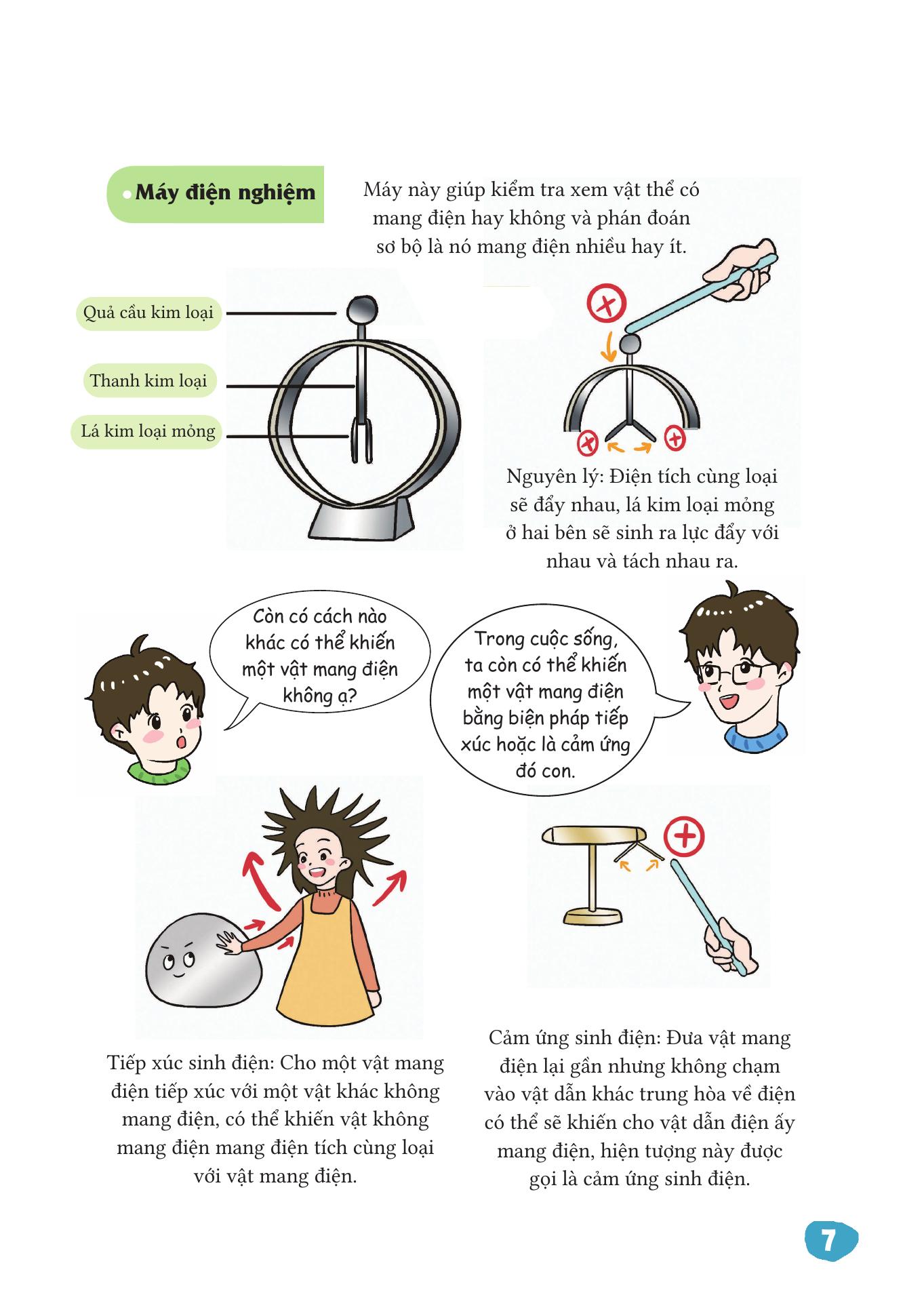 Máy điện nghiệm

Máy này giúp kiểm tra xem vật thể có mang điện hay không và phán đoán sơ bộ là nó mang điện nhiều hay ít.

Quả cầu kim loại

Thanh kim loại

Lá kim loại mỏng

Nguyên lý: Điện tích cùng loại sẽ đẩy nhau, lá kim loại mỏng ở hai bên sẽ sinh ra lực đẩy với nhau và tách nhau ra.

Còn có cách nào khác có thể khiến một vật mang điện không ạ?

Trong cuộc sống, ta còn có thể khiến một vật mang điện bằng biện pháp tiếp xúc hoặc là cảm ứng đó con.

Tiếp xúc sinh điện: Cho một vật mang điện tiếp xúc với một vật khác không mang điện, có thể khiến vật không mang điện mang điện tích cùng loại với vật mang điện.

Cảm ứng sinh điện: Đưa vật mang điện lại gần nhưng không chạm vào vật dẫn khác trung hòa về điện có thể sẽ khiến cho vật dẫn điện ấy mang điện, hiện tượng này được gọi là cảm ứng sinh điện.

7