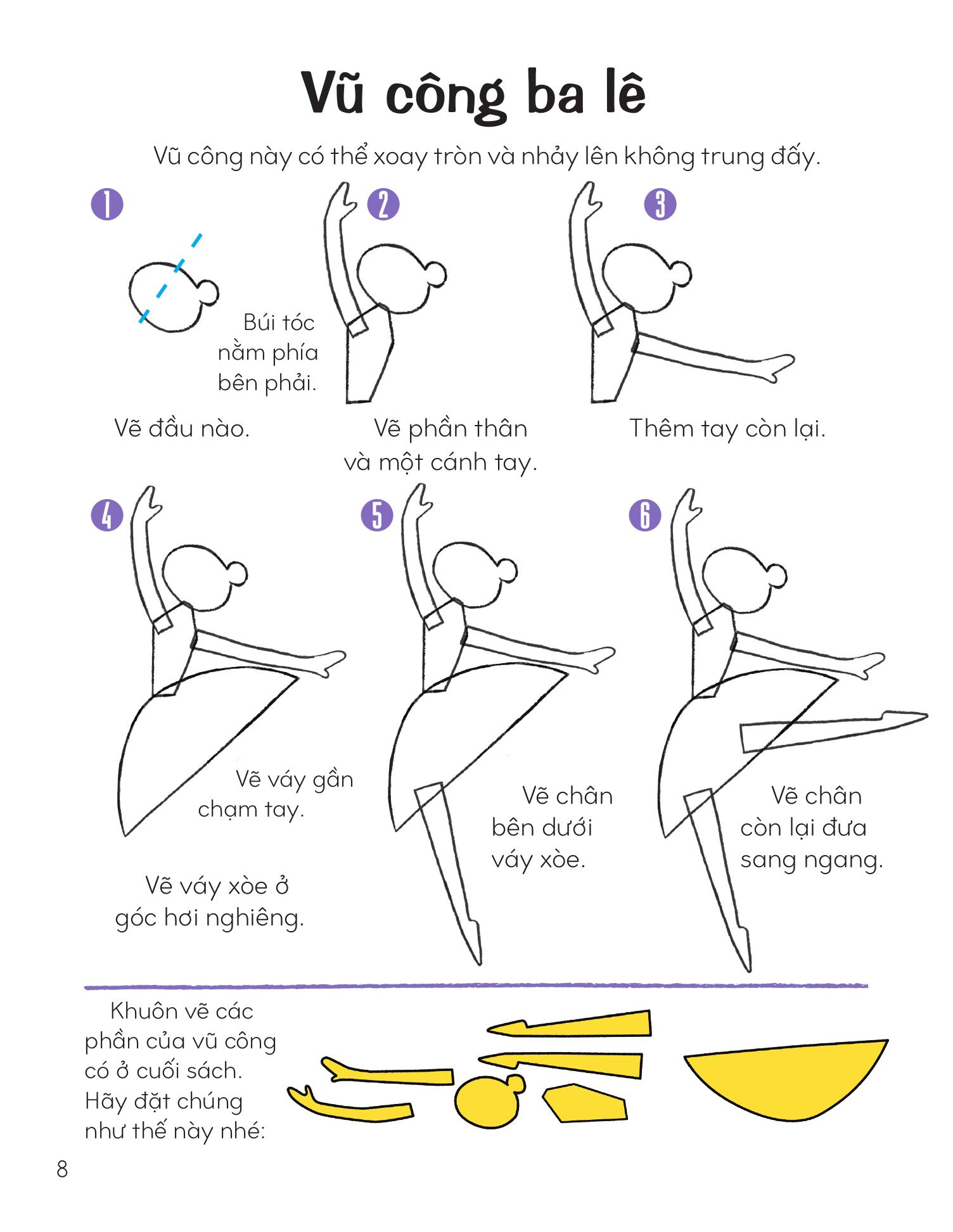 Vũ công ba lê

Vũ công này có thể xoay tròn và nhảy lên không trung đấy.

1

Búi tóc nằm phía bên phải.

Vẽ đầu nào.

2

Vẽ phần thân và một cánh tay.

3

Thêm tay còn lại.

4

Vẽ váy gần chạm tay.

Vẽ váy xòe ở góc hơi nghiêng.

5

Vẽ chân bên dưới váy xòe.

6

Vẽ chân còn lại đưa sang ngang.

Khuôn vẽ các phần của vũ công có ở cuối sách. Hãy đặt chúng như thế này nhé:

8