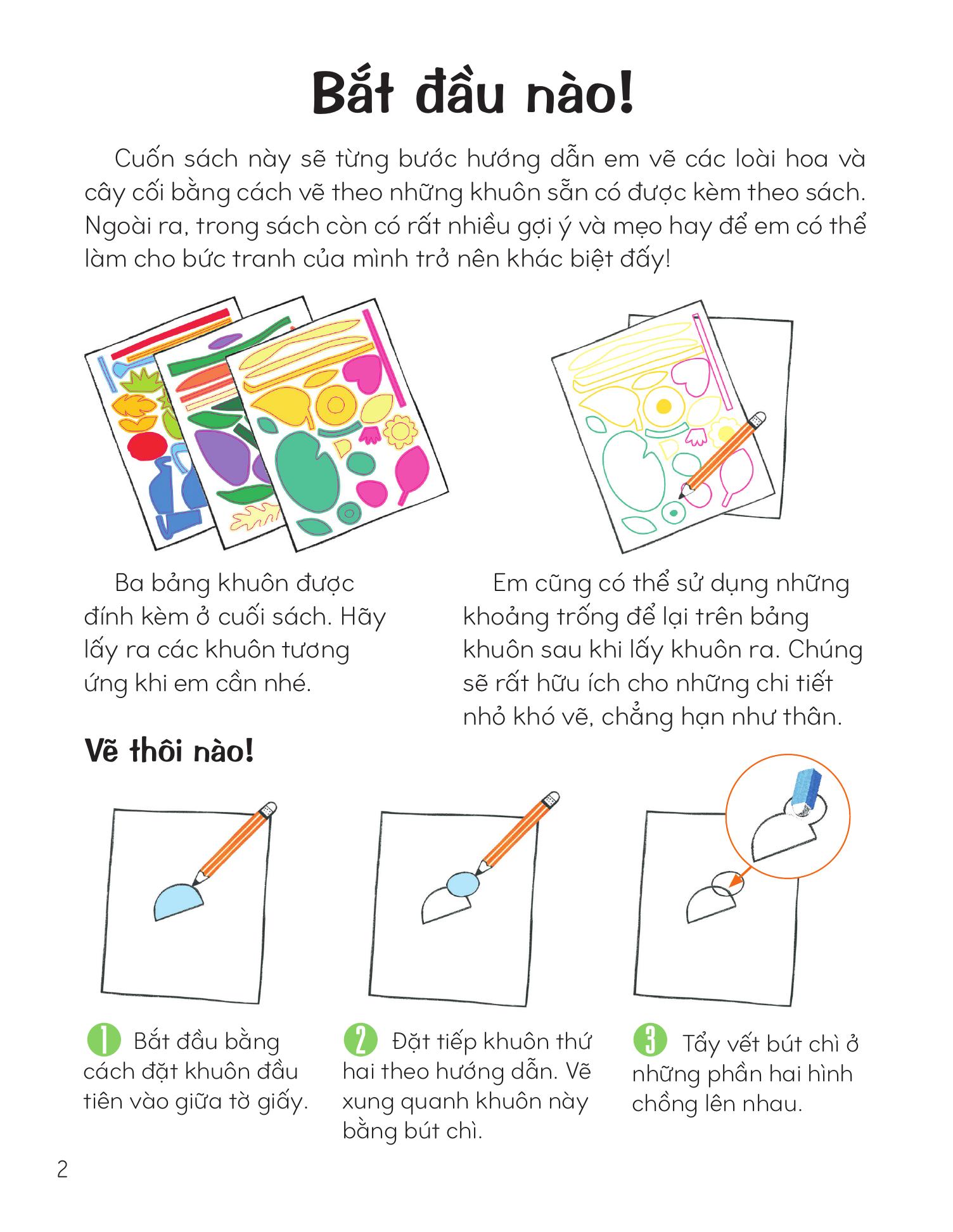 Bắt đầu nào!

Cuốn sách này sẽ từng bước hướng dẫn em vẽ các loài hoa và cây cối bằng cách vẽ theo những khuôn sẵn có được kèm theo sách. Ngoài ra, trong sách còn có rất nhiều gợi ý và mẹo hay để em có thể làm cho bức tranh của mình trở nên khác biệt đấy!

Ba bảng khuôn được đính kèm ở cuối sách. Hãy lấy ra các khuôn tương ứng khi em cần nhé.

Em cũng có thể sử dụng những khoảng trống để lại trên bảng khuôn sau khi lấy khuôn ra. Chúng sẽ rất hữu ích cho những chi tiết nhỏ khó vẽ, chẳng hạn như thân.

Vẽ thôi nào!

1 Bắt đầu bằng cách đặt khuôn đầu tiên vào giữa tờ giấy.

2 Đặt tiếp khuôn thứ hai theo hướng dẫn. Vẽ xung quanh khuôn này bằng bút chì.

3 Tẩy vết bút chì ở những phần hai hình chồng lên nhau.

2