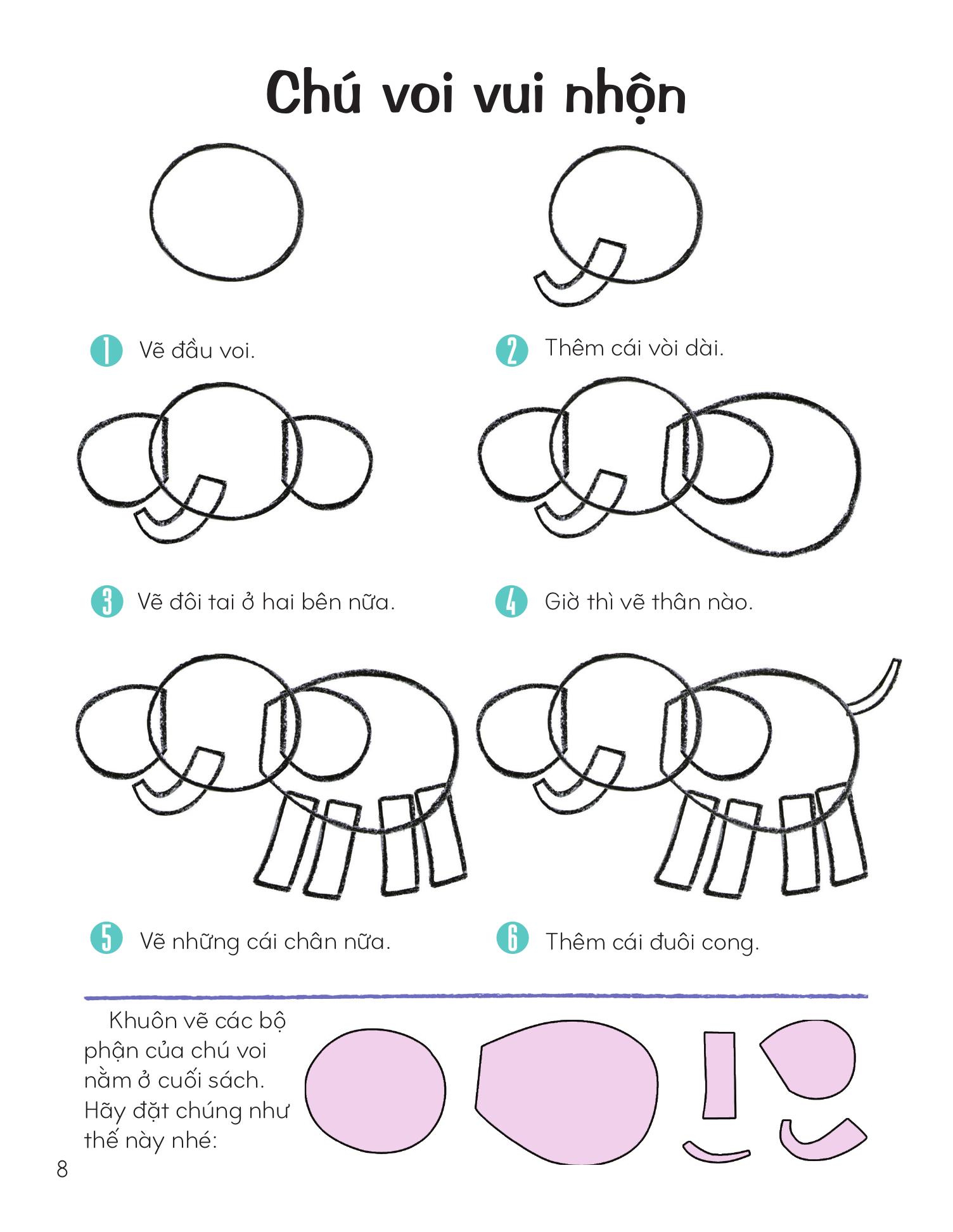 Chú voi vui nhộn

1 Vẽ đầu voi.

2 Thêm cái vòi dài.

3 Vẽ đôi tai ở hai bên nữa.

4 Giờ thì vẽ thân nào.

5 Vẽ những cái chân nữa.

6 Thêm cái đuôi cong.

Khuôn vẽ các bộ phận của chú voi nằm ở cuối sách. Hãy đặt chúng như thế này nhé:

8