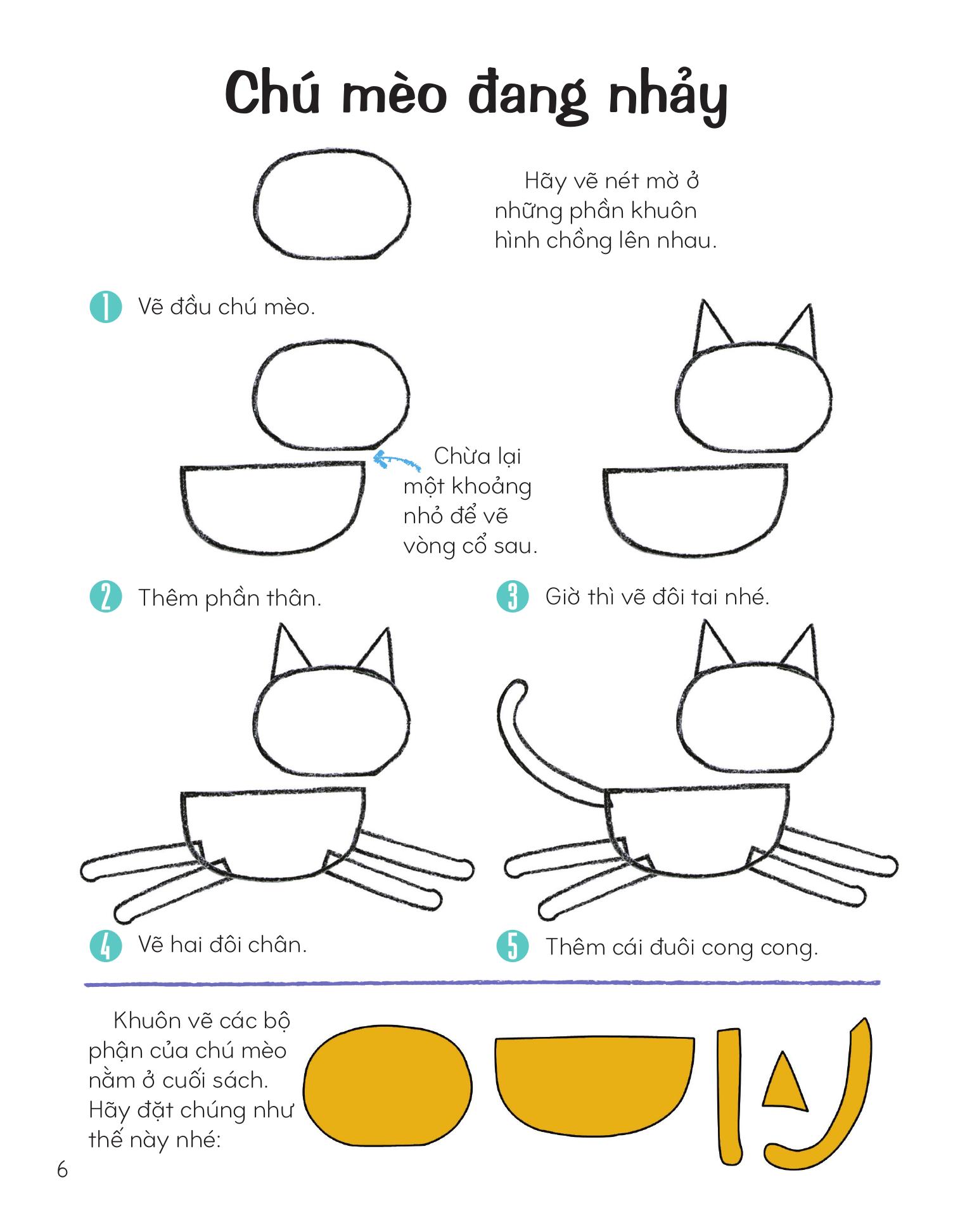 Chú mèo đang nhảy

Hãy vẽ nét mờ ở những phần khuôn hình chồng lên nhau.

1 Vẽ đầu chú mèo.

Chừa lại một khoảng nhỏ để vẽ vòng cổ sau.

2 Thêm phần thân.

3 Giờ thì vẽ đôi tai nhé.

4 Vẽ hai đôi chân.

5 Thêm cái đuôi cong cong.

Khuôn vẽ các bộ phận của chú mèo nằm ở cuối sách. Hãy đặt chúng như thế này nhé:

6