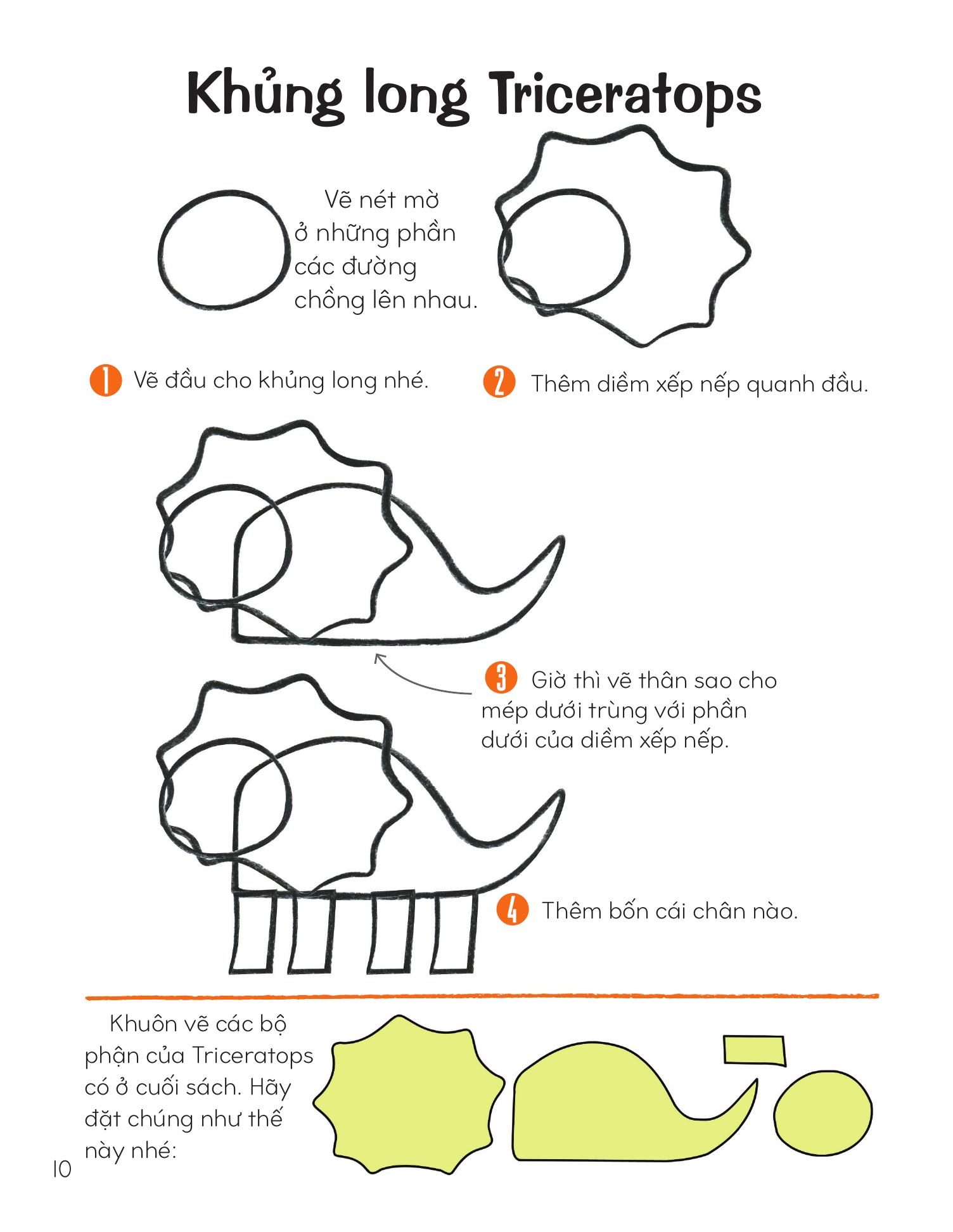 Khủng long Triceratops

Vẽ nét mờ ở những phần các đường chồng lên nhau.

1 Vẽ đầu cho khủng long nhé.

2 Thêm diềm xếp nếp quanh đầu.

3 Giờ thì vẽ thân sao cho mép dưới trùng với phần dưới của diềm xếp nếp.

4 Thêm bốn cái chân nào.

Khuôn vẽ các bộ phận của Triceratops có ở cuối sách. Hãy đặt chúng như thế này nhé:

10