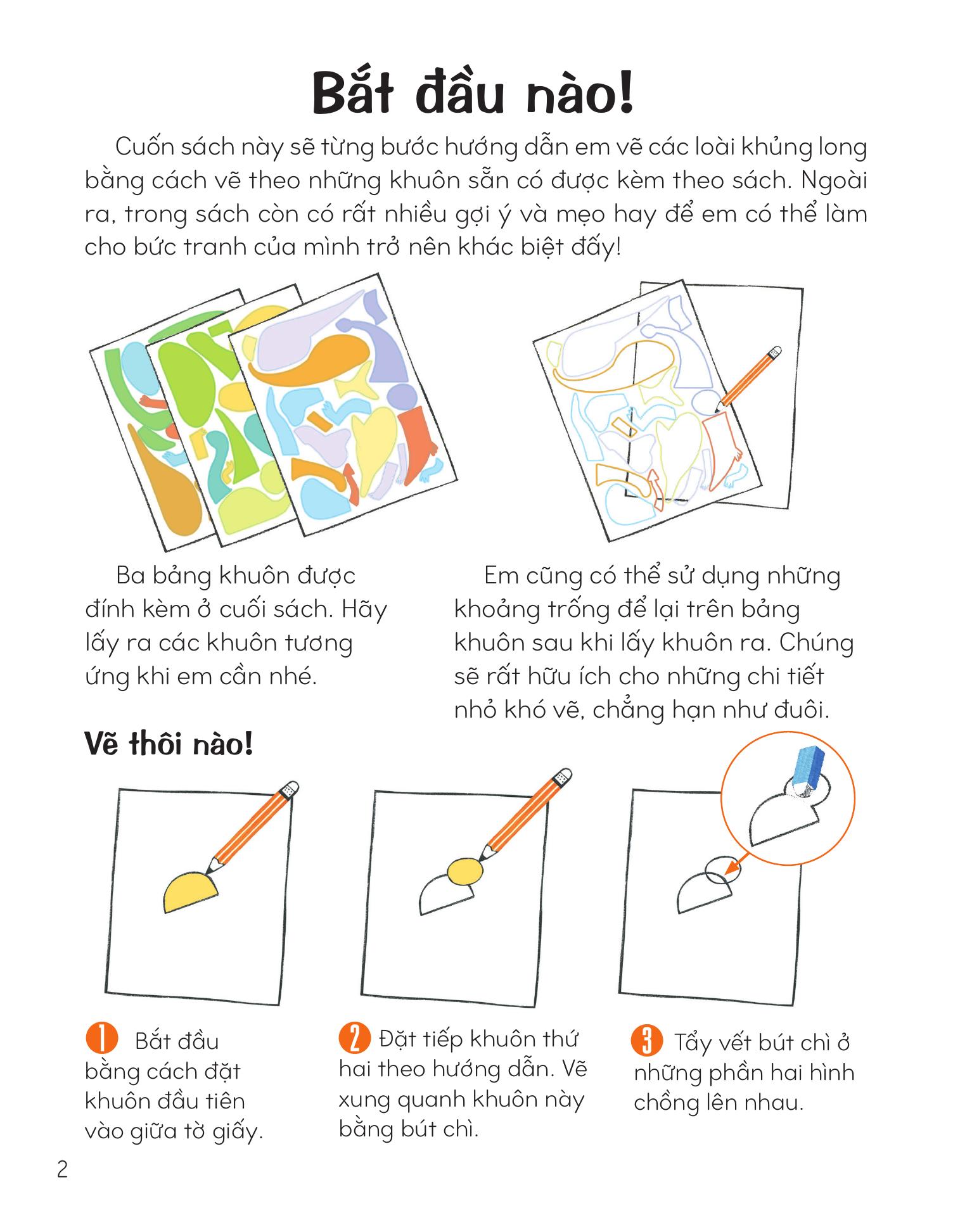 Bắt đầu nào!

Cuốn sách này sẽ từng bước hướng dẫn em vẽ các loài khủng long bằng cách vẽ theo những khuôn sẵn có được kèm theo sách. Ngoài ra, trong sách còn có rất nhiều gợi ý và mẹo hay để em có thể làm cho bức tranh của mình trở nên khác biệt đấy!

Ba bảng khuôn được đính kèm ở cuối sách. Hãy lấy ra các khuôn tương ứng khi em cần nhé.

Em cũng có thể sử dụng những khoảng trống để lại trên bảng khuôn sau khi lấy khuôn ra. Chúng sẽ rất hữu ích cho những chi tiết nhỏ khó vẽ, chẳng hạn như đuôi.

Vẽ thôi nào!

1 Bắt đầu bằng cách đặt khuôn đầu tiên vào giữa tờ giấy.

2 Đặt tiếp khuôn thứ hai theo hướng dẫn. Vẽ xung quanh khuôn này bằng bút chì.

3 Tẩy vết bút chì ở những phần hai hình chồng lên nhau.

2