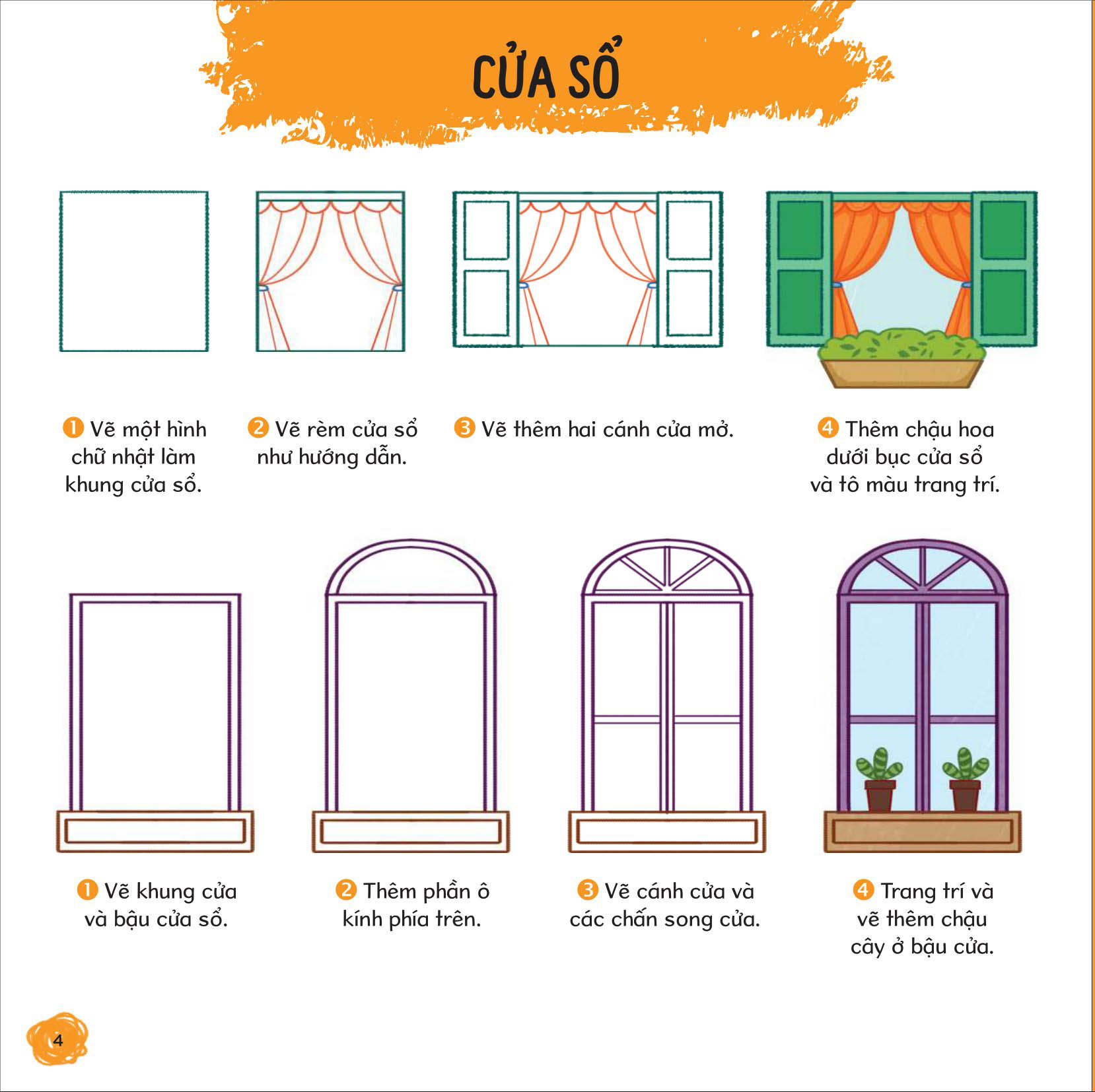 CỬA SỔ

1 Vẽ một hình chữ nhật làm khung cửa sổ.

2 Vẽ rèm cửa sổ như hướng dẫn.

3 Vẽ thêm hai cánh cửa mở.

4 Thêm chậu hoa dưới bục cửa sổ và tô màu trang trí.

1 Vẽ khung cửa và bậu cửa sổ.

2 Thêm phần ô kính phía trên.

3 Vẽ cánh cửa và các chấn song cửa.

4 Trang trí và vẽ thêm chậu cây ở bậu cửa.

4