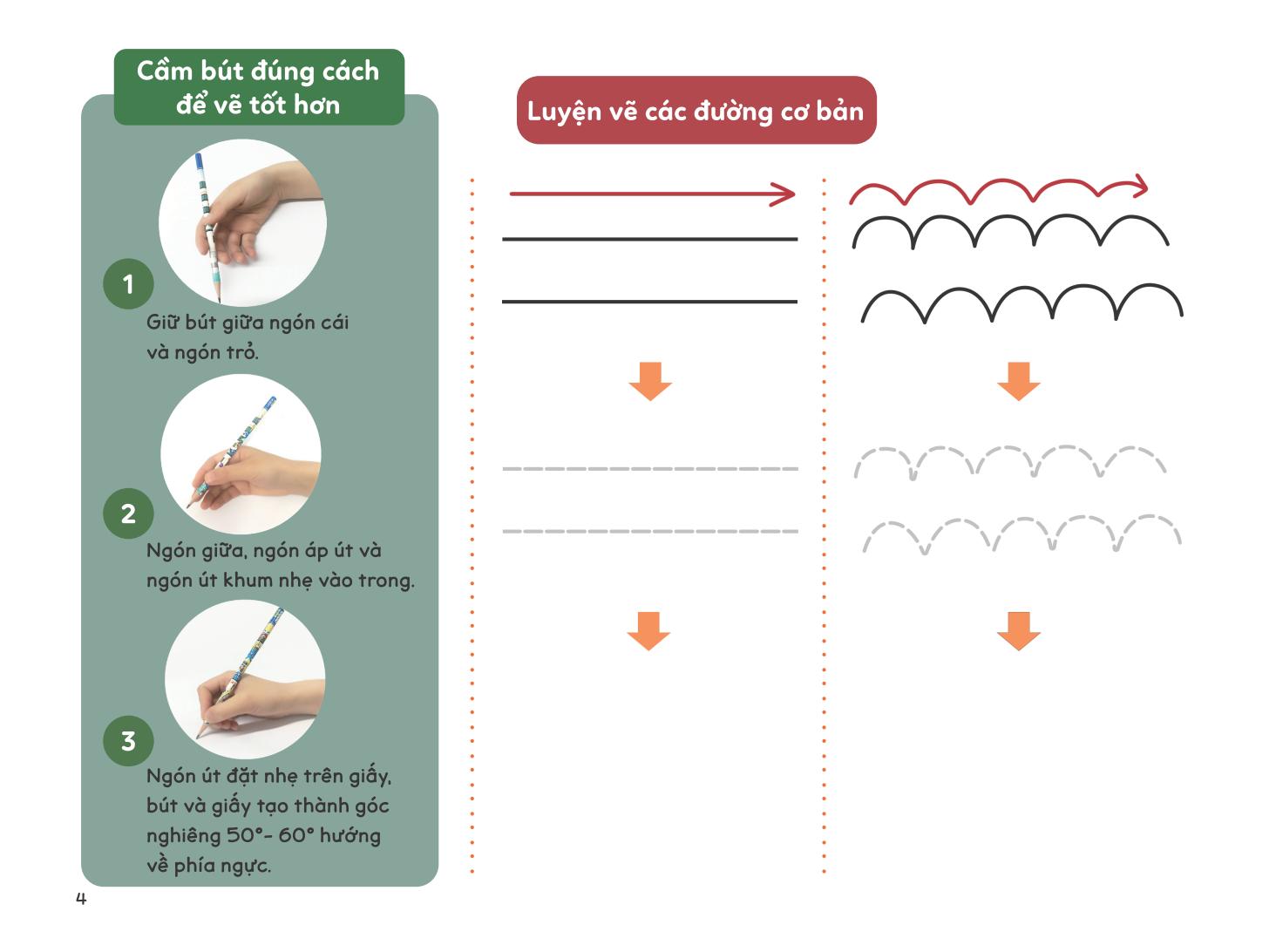 Cầm bút đúng cách để vẽ tốt hơn

1

Giữ bút giữa ngón cái và ngón trỏ.

2

Ngón giữa, ngón áp út và ngón út khum nhẹ vào trong.

3

Ngón út đặt nhẹ trên giấy, bút và giấy tạo thành góc nghiêng 50°- 60° hướng về phía ngực.

Luyện vẽ các đường cơ bản

4