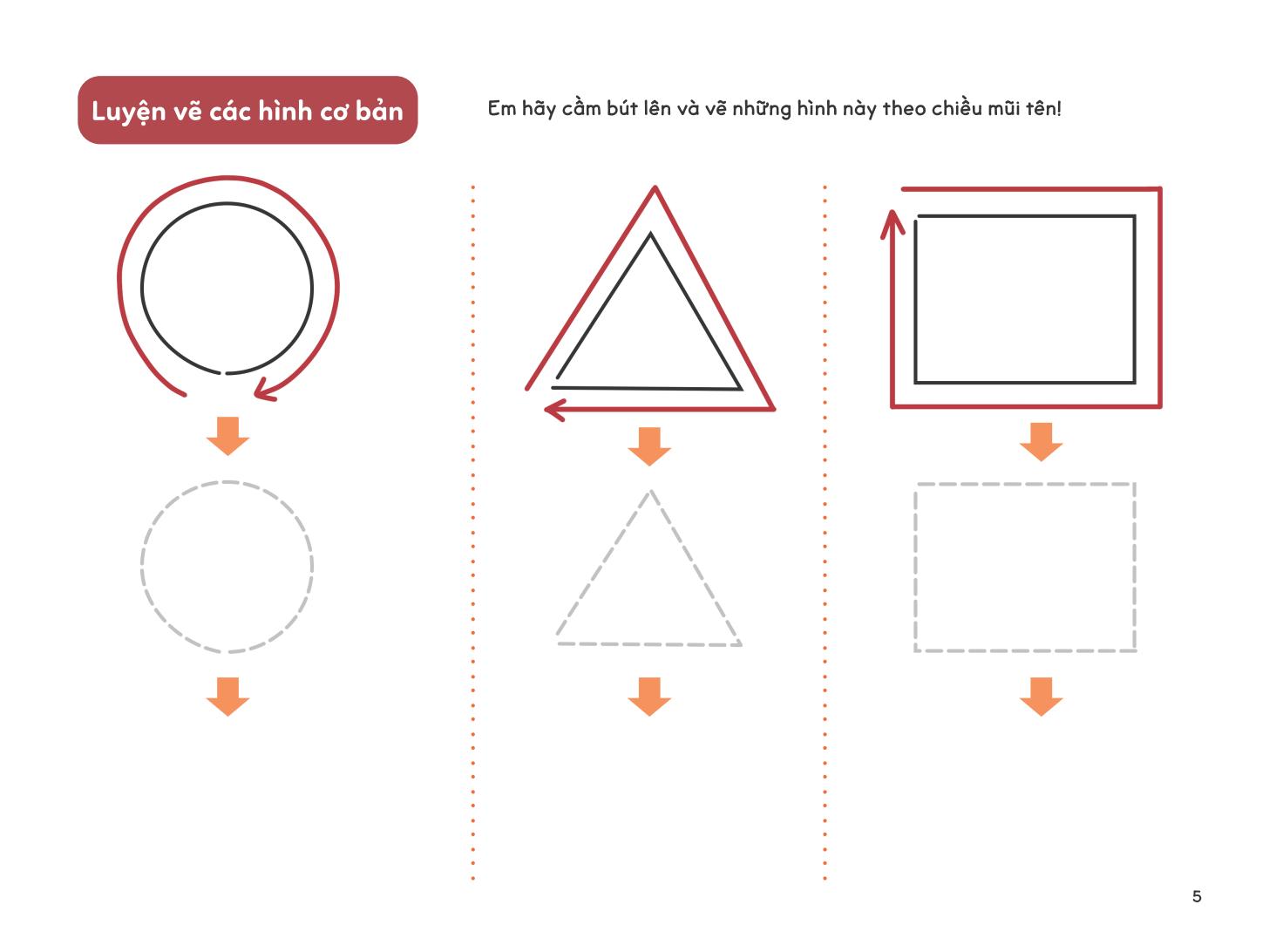 Luyện vẽ các hình cơ bản

Em hãy cầm bút lên và vẽ những hình này theo chiều mũi tên!

5