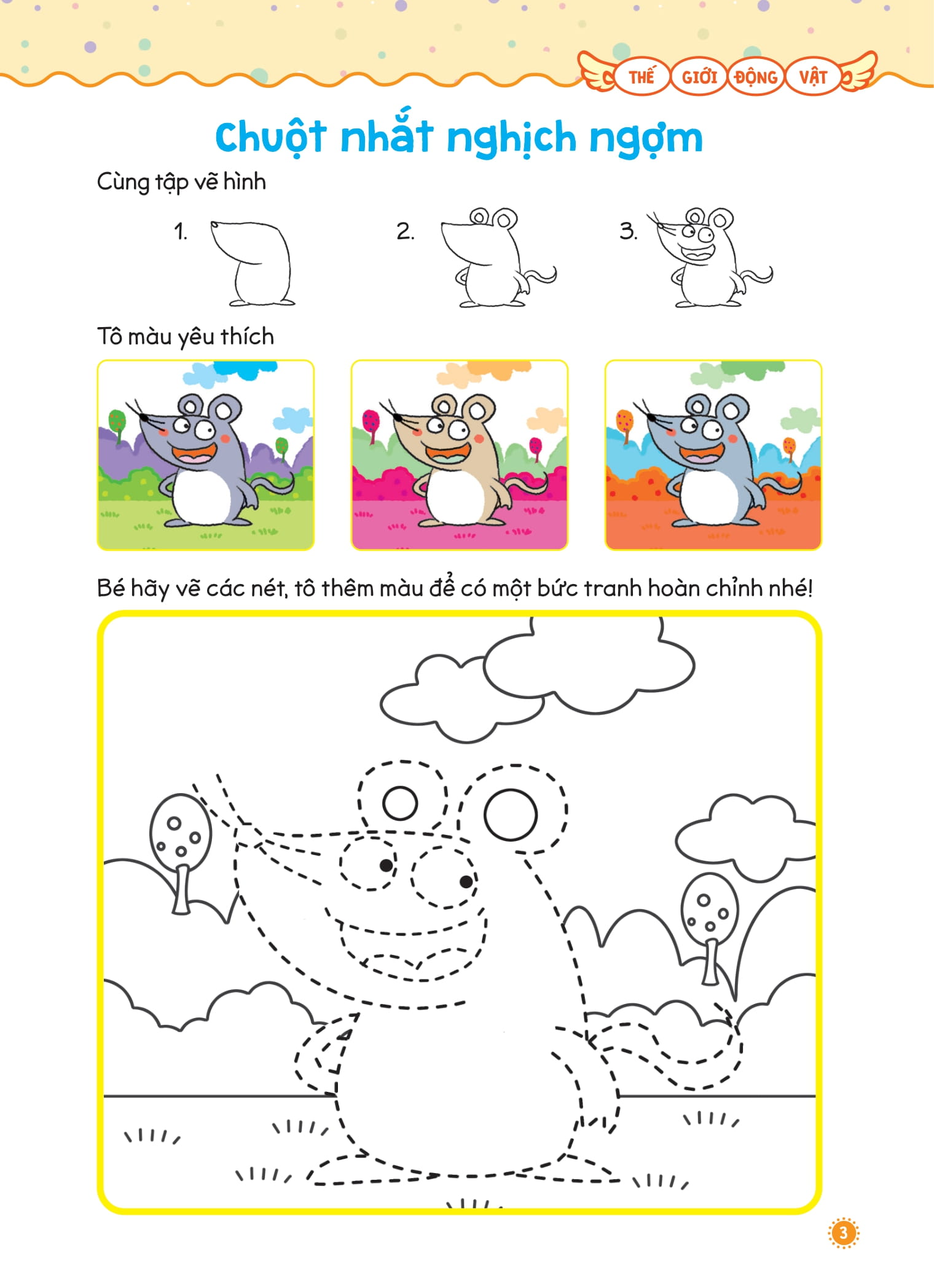 THẾ GIỚI ĐỘNG VẬT

Chuột nhắt nghịch ngợm

Cùng tập vẽ hình

1.

2.

3.

Tô màu yêu thích

Bé hãy vẽ các nét, tô thêm màu để có một bức tranh hoàn chỉnh nhé!

3