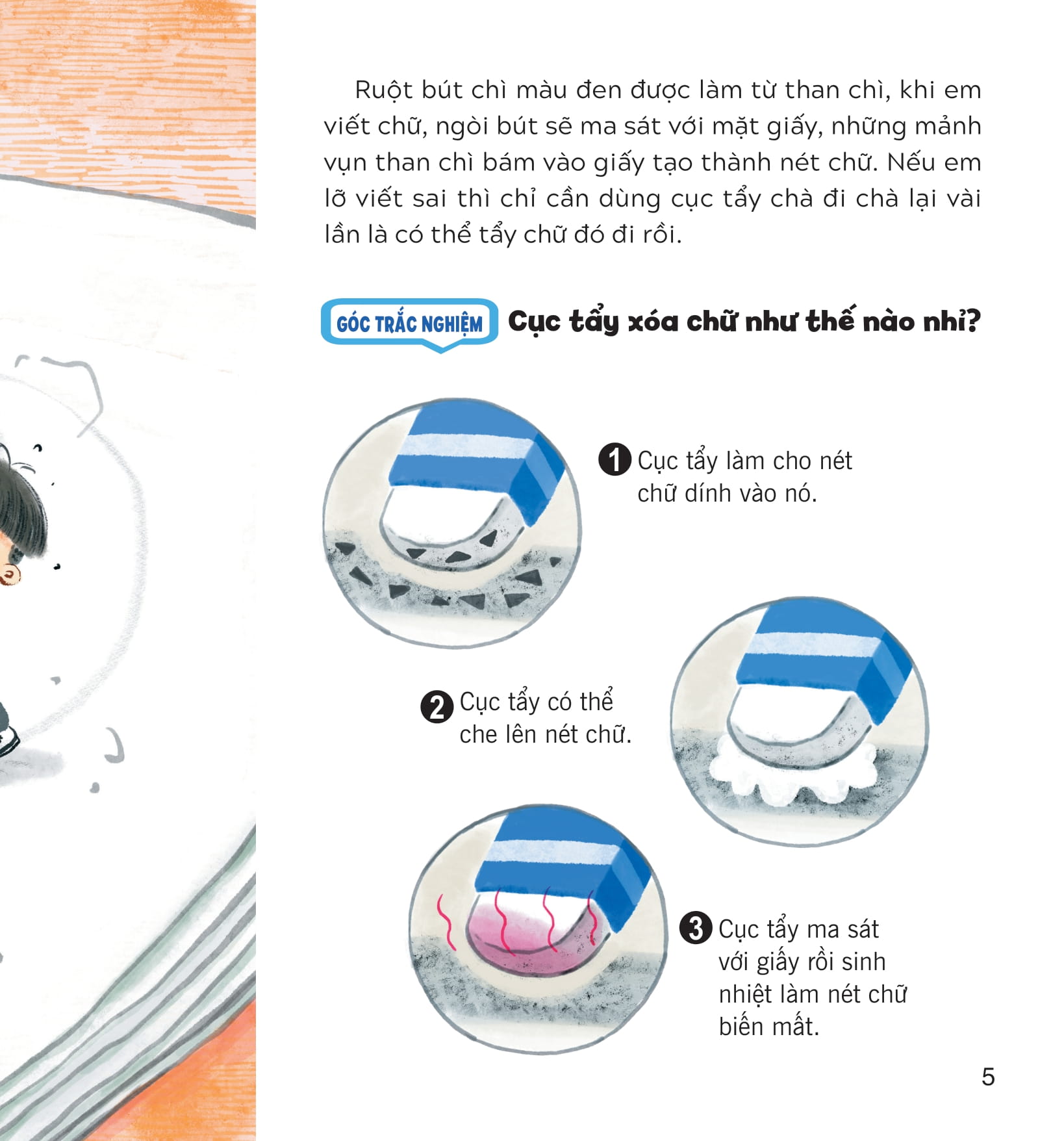 Ruột bút chì màu đen được làm từ than chì, khi em viết chữ, ngòi bút sẽ ma sát với mặt giấy, những mảnh vụn than chì bám vào giấy tạo thành nét chữ. Nếu em lỡ viết sai thì chỉ cần dùng cục tẩy chà đi chà lại vài lần là có thể tẩy chữ đó đi rồi.

GÓC TRẮC NGHIỆM Cục tẩy xóa chữ như thế nào nhỉ?

1 Cục tẩy làm cho nét chữ dính vào nó.

2 Cục tẩy có thể che lên nét chữ.

3 Cục tẩy ma sát với giấy rồi sinh nhiệt làm nét chữ biến mất.

5