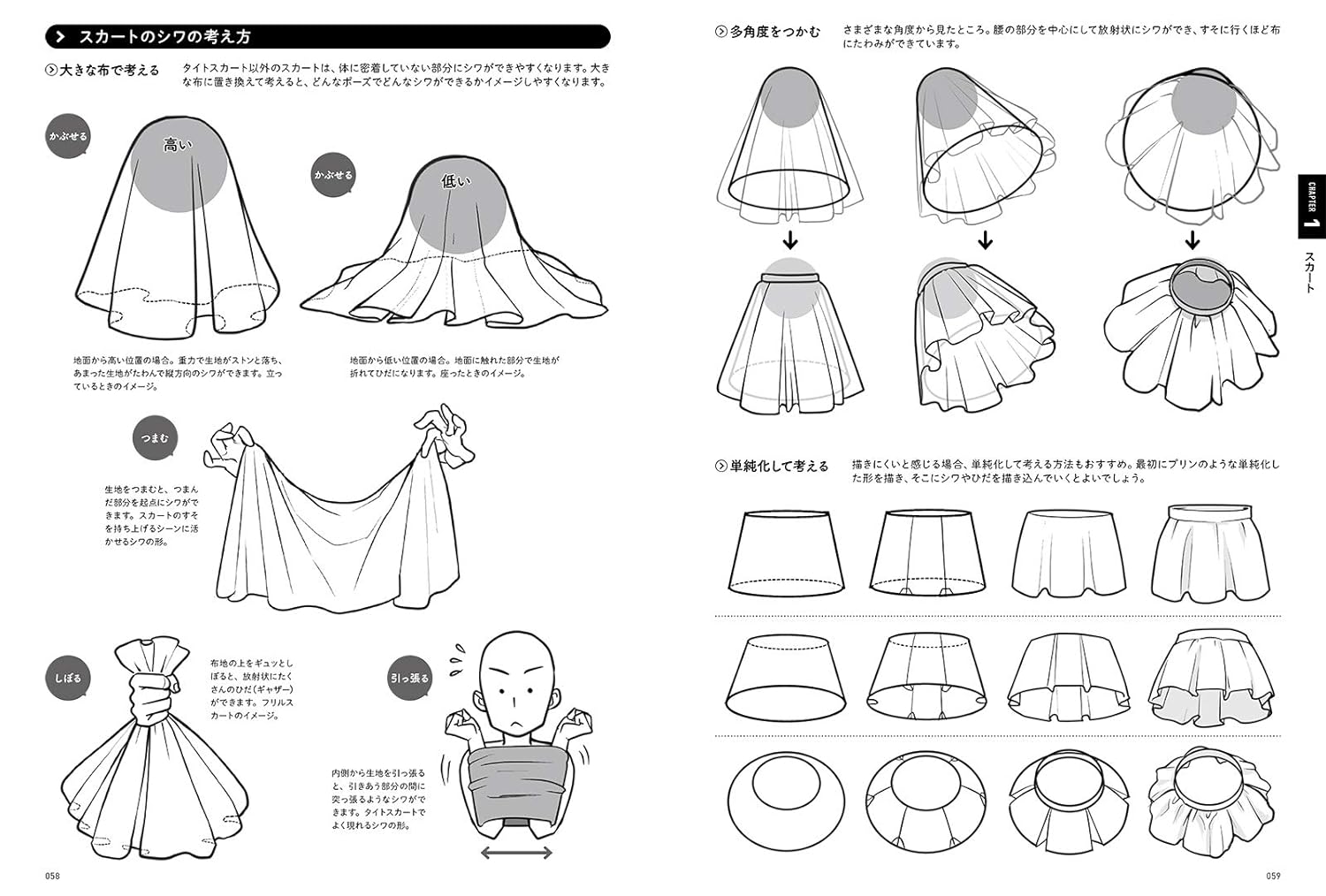 スカートのシワの考え方

大きな布で考える　タイトスカート以外のスカートは、体に密着していない部分にシワができやすくなります。大きな布に置き換えて考えると、どんなポーズでどんなシワができるかイメージしやすくなります。

かぶせる

高い

かぶせる

低い

地面から高い位置の場合。重力で生地がストンと落ち、あまった生地がたわんで縦方向のシワができます。立っているときのイメージ。

地面から低い位置の場合。地面に触れた部分で生地が折れてひだになります。座ったときのイメージ。

つまむ

生地をつまむと、つまんだ部分を起点にシワができます。スカートのすそを持ち上げるシーンに活かせるシワの形。

しぼる

布地の上をギュッとしぼると、放射状にたくさんのひだ（ギャザー）ができます。フリルスカートのイメージ。

引っ張る

内側から生地を引っ張ると、引きあう部分の間に突っ張るようなシワができます。タイトスカートでよく現れるシワの形。

058

多角度をつかむ　さまざまな角度から見たところ。腰の部分を中心にして放射状にシワができ、すそに行くほど布にたわみができています。

単純化して考える　描きにくいと感じる場合、単純化して考える方法もおすすめ。最初にプリンのような単純化した形を描き、そこにシワやひだを描き込んでいくとよいでしょう。

CHAPTER 1

スカート

059