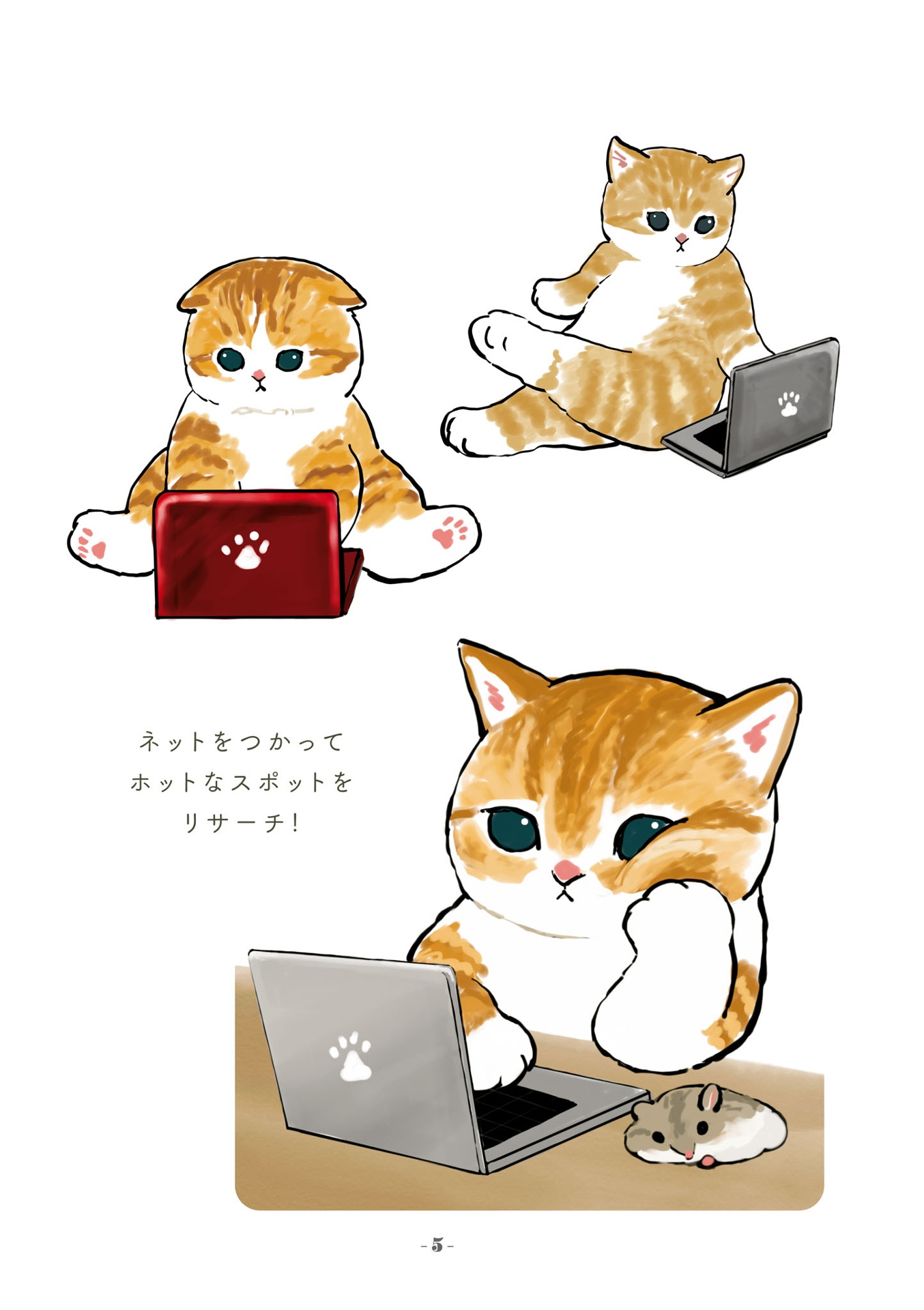 ネットをつかって
ホットなスポットを
リサーチ!

- 5 -